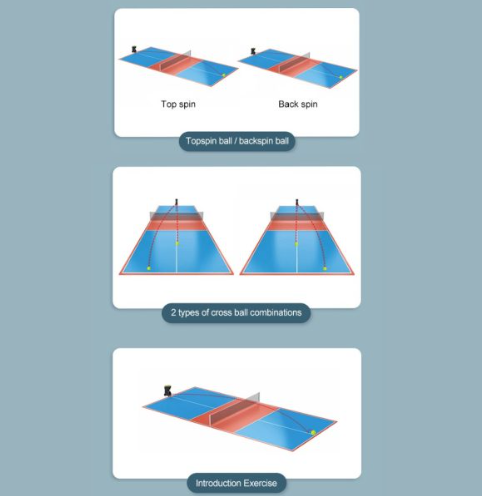 Top spin

Back spin

Topspin ball / backspin ball

2 types of cross ball combinations

Introduction Exercise